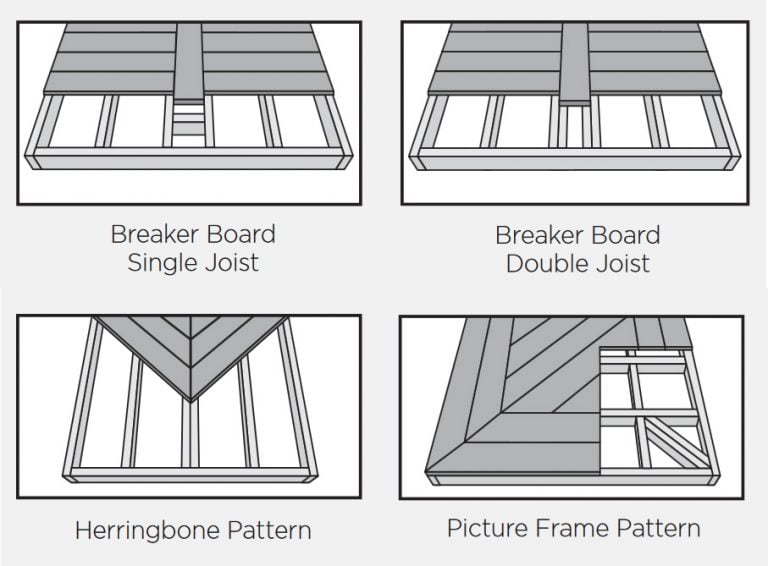 Breaker Board
Single Joist

Breaker Board
Double Joist

Herringbone Pattern

Picture Frame Pattern